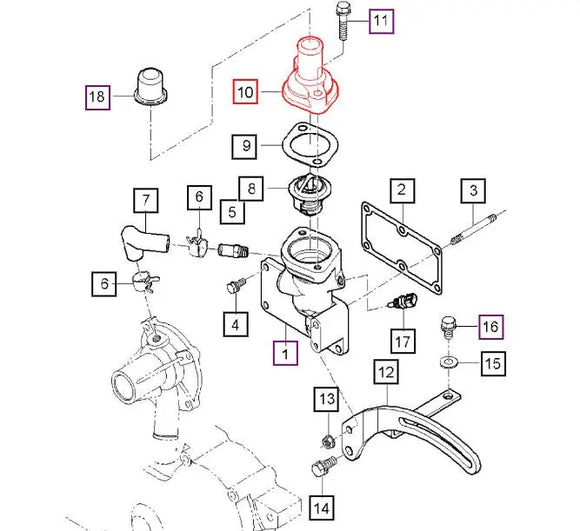 11
18
10
9
8
5
7
6
2
3
6
4
1
17
16
15
12
13
14