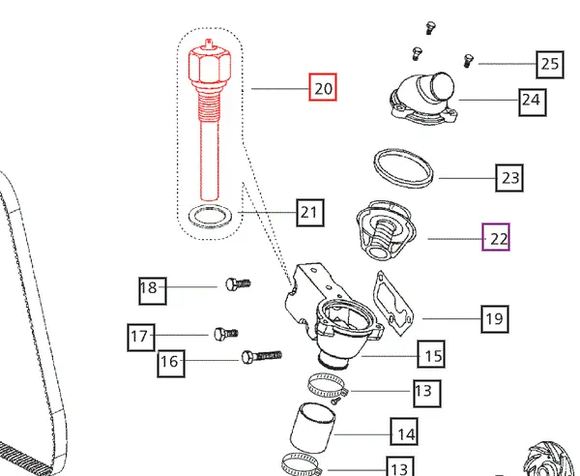 25
20
24
23
21
22
18
19
17
16
15
13
14
13