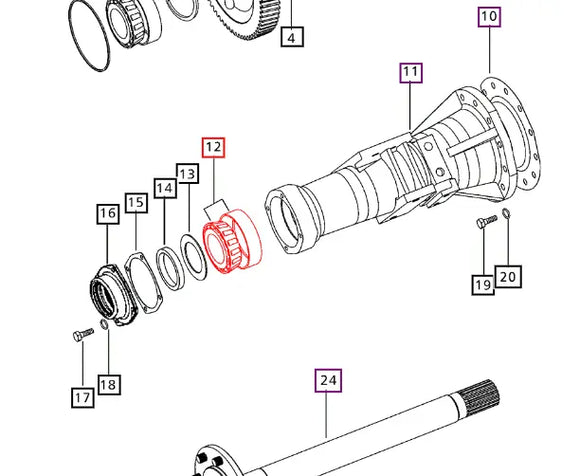 4
10
11
12
13
14
15
16
19
20
17
18
24