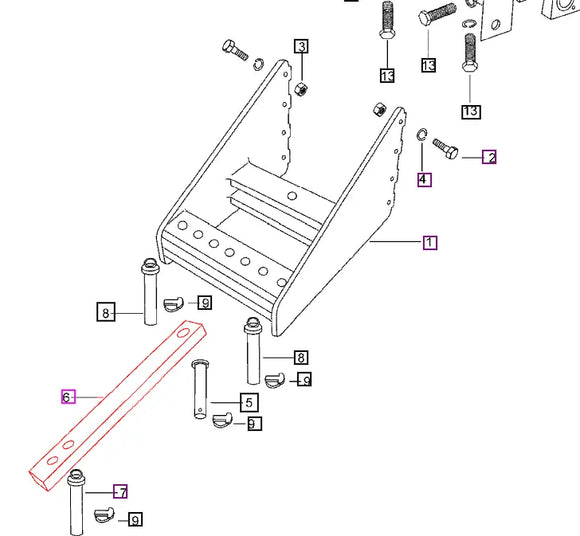 3
13
13
13
2
4
1
8
9
8
9
6
5
9
7
9