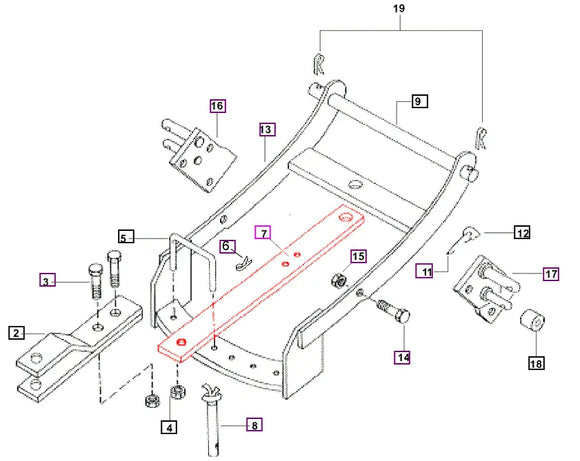 19
9
16
13
12
7
5
6
15
11
17
3
2
14
18
4
8