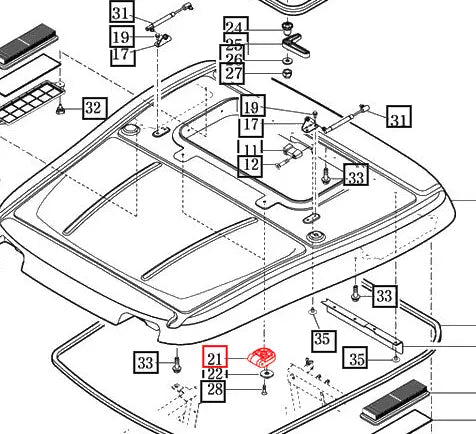 31
19
17
24
25
26
27
32
19
17
31
11
12
33
33
35
35
33
21
22
28