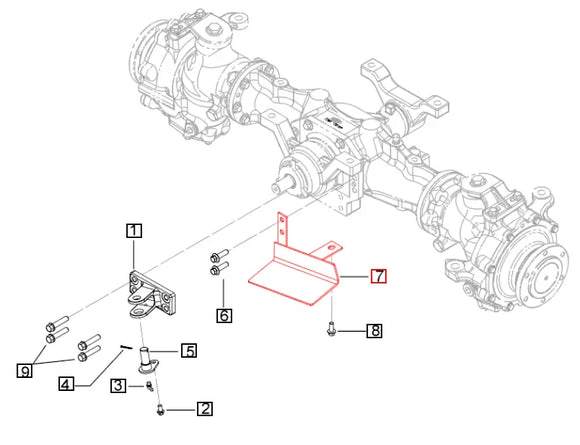 1
7
6
8
5
9
4
3
2