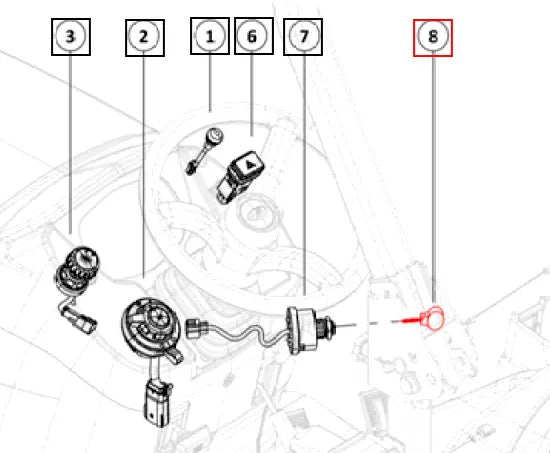 3
2
1
6
7
8