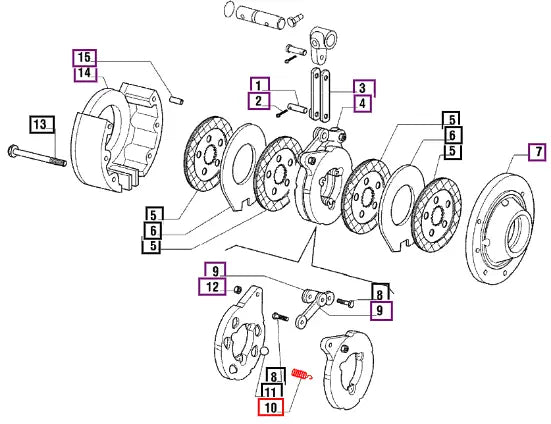 15
14
13
1
2
3
4
5
6
5
7
5
6
5
9
12
8
9
8
11
10