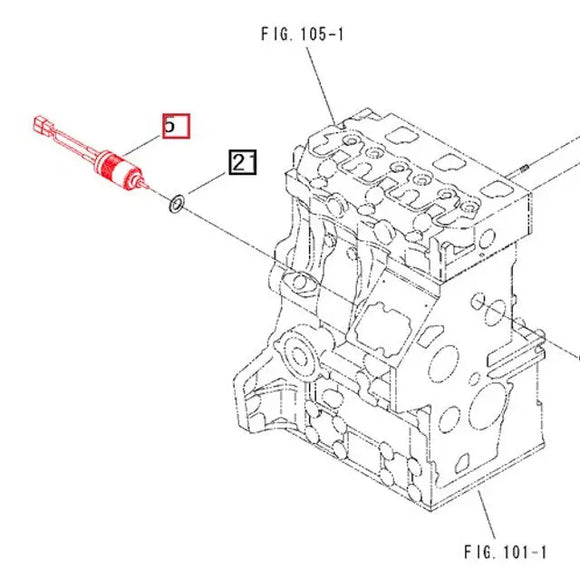 FIG. 105-1

5

21

FIG. 101-1