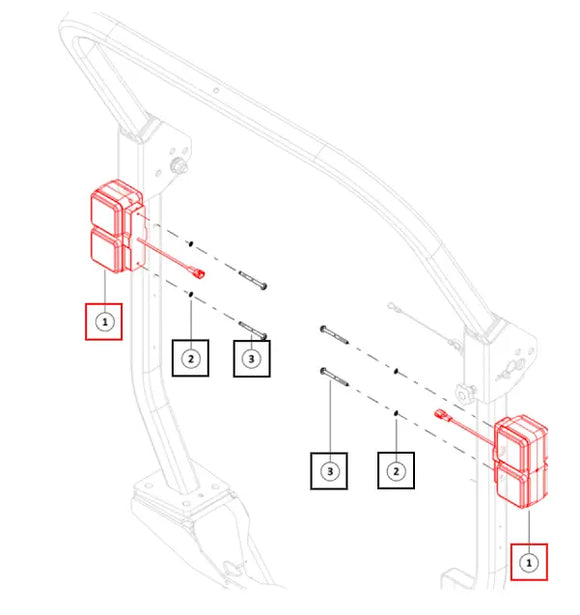 1
2
3
3
2
1