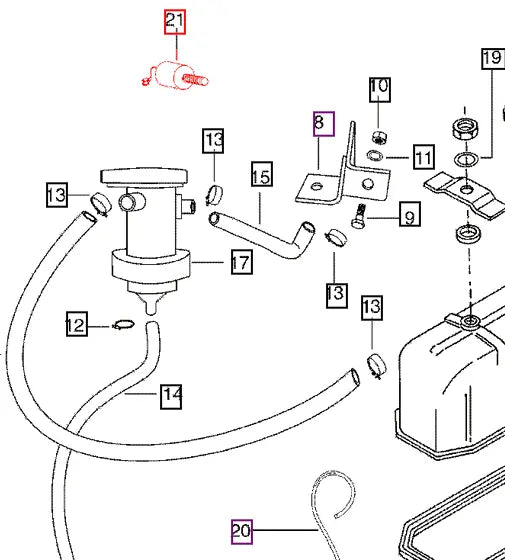 21
19
10
8
13
11
15
13
9
17
13
12
13
14
20