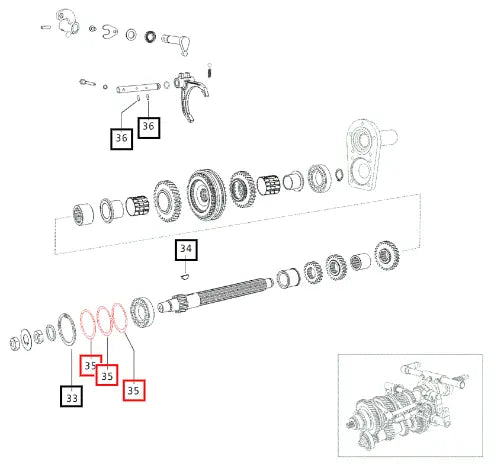 36
36
34
35
35
35
33