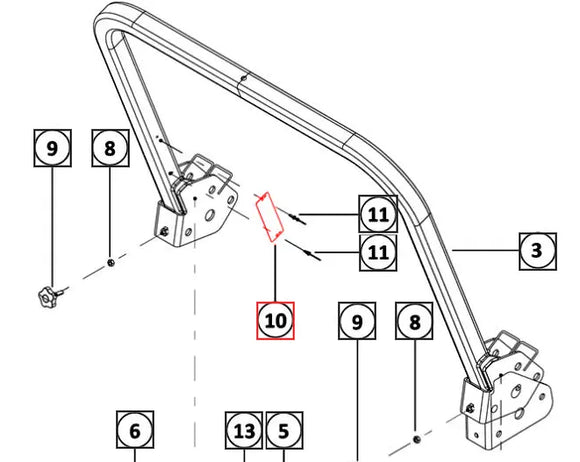 9
8
11
11
3
10
9
8
6
13
5