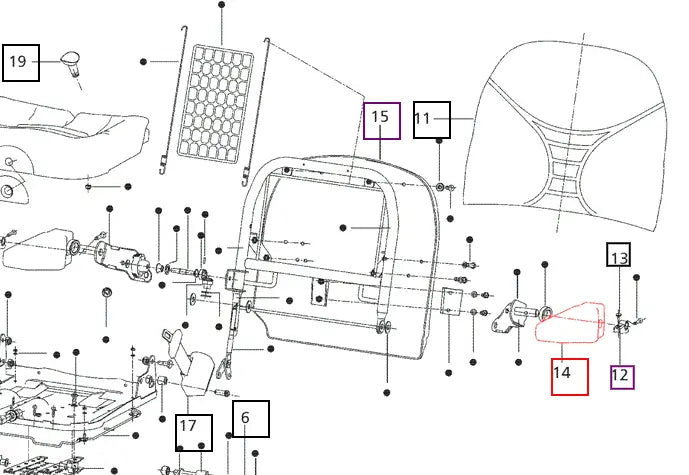 19

15

11

13

14

12

17

6