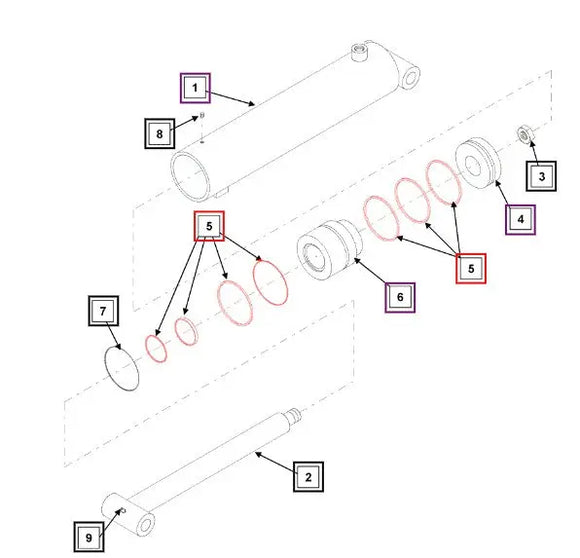 1
8
3
4
5
5
6
7
2
9