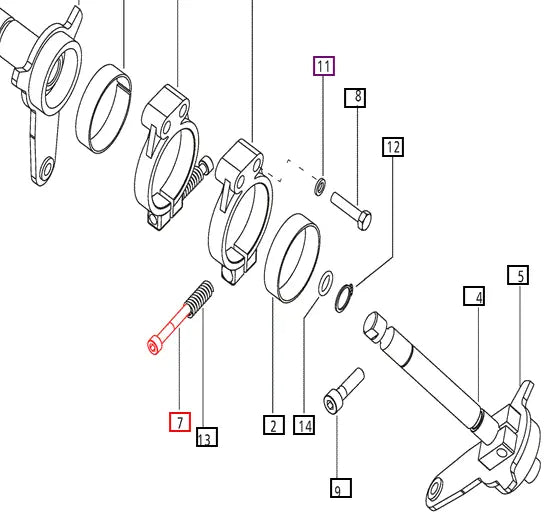 11
8
12
5
4
7
13
2
14
9