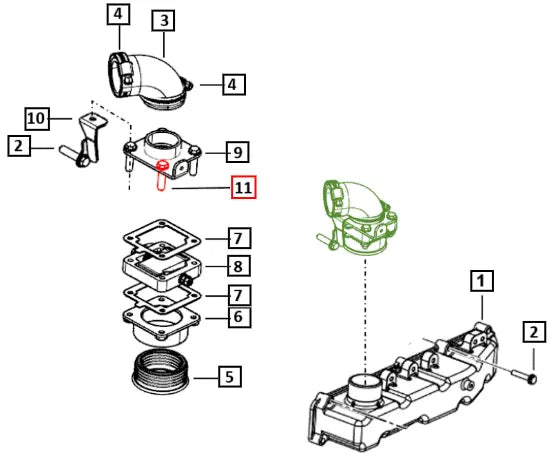 4
3
4
10
2
9
11
7
8
7
6
5
1
2