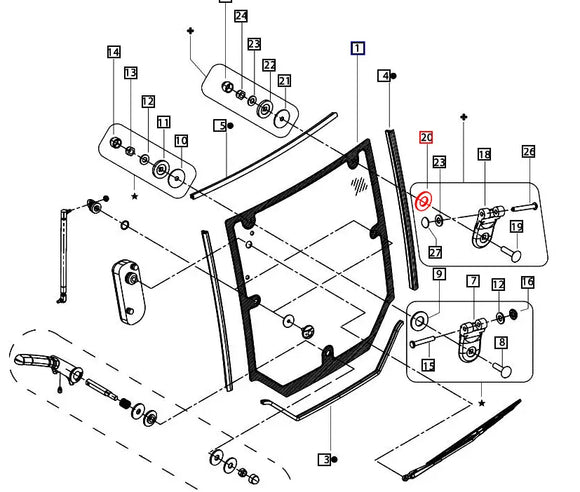 24
23
22
21
14
13
12
11
10
5
1
4
20
23
18
26
19
27
9
7
12
16
8
15
3