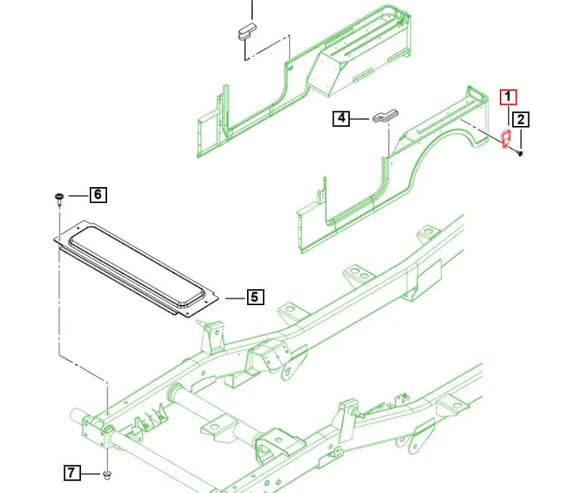 1
2
4
6
5
7