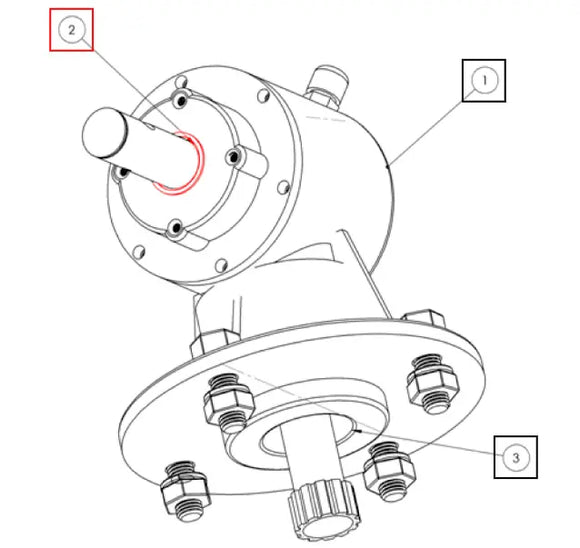 2

1

3