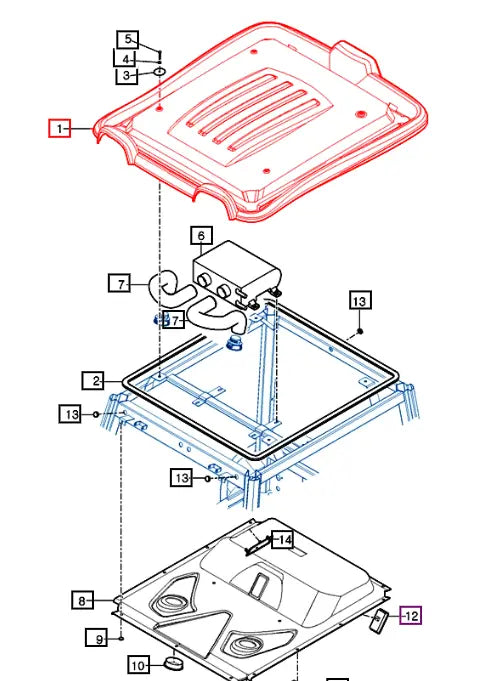 5
4
3
1
6
7
7
13
2
13
13
14
8
12
9
10