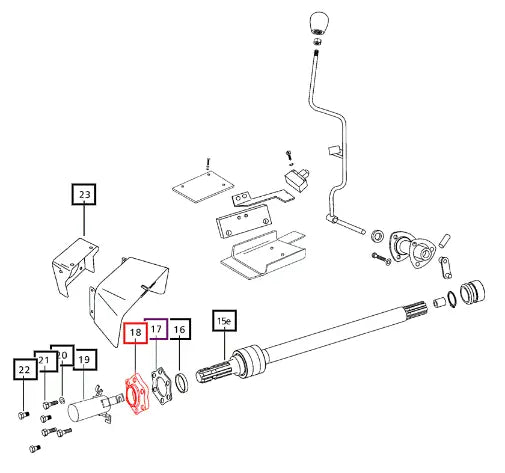 23
18
17
16
15e
22
21
20
19