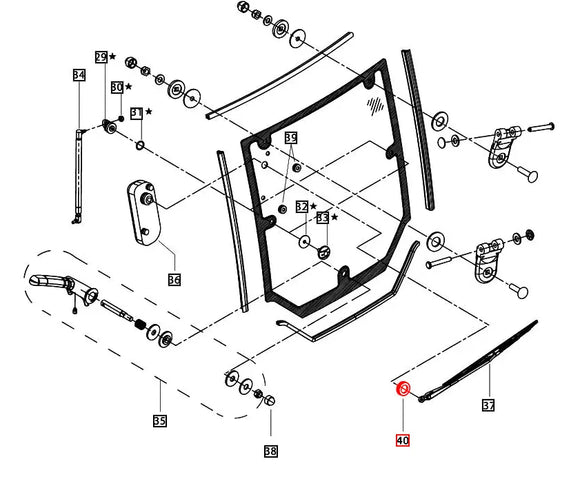 29★
34
30★
31★
39
32★
33★
36
35
38
37
40