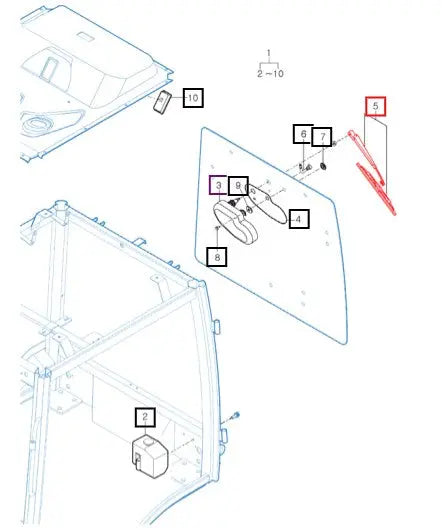 1
2 ~10

10

5

6

7

3

9

4

8

2