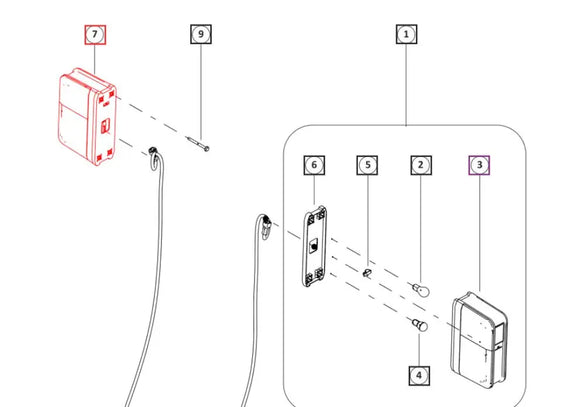 7
9
1
6
5
2
3
4