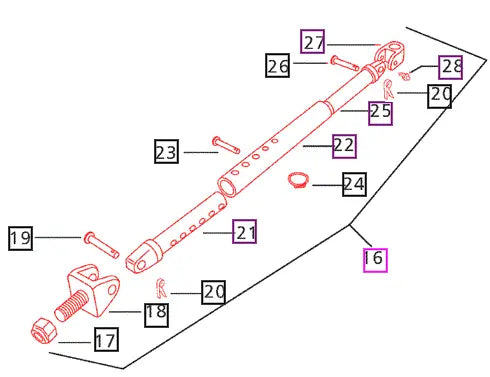 27
26
28
20
25
23
22
24
19
21
16
20
18
17