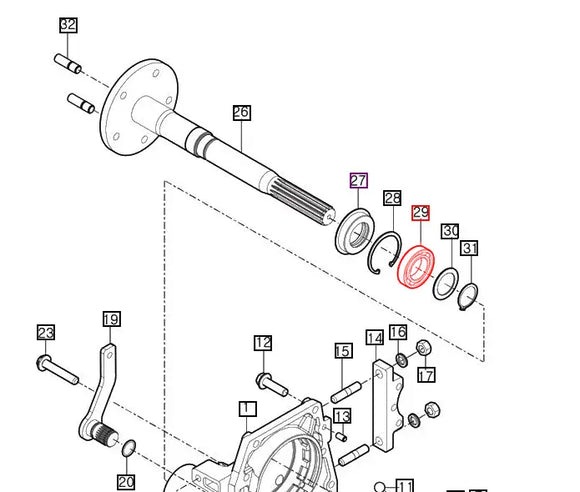 32
26
27
28
29
30
31
23
19
12
15
14
16
17
1
13
20
11