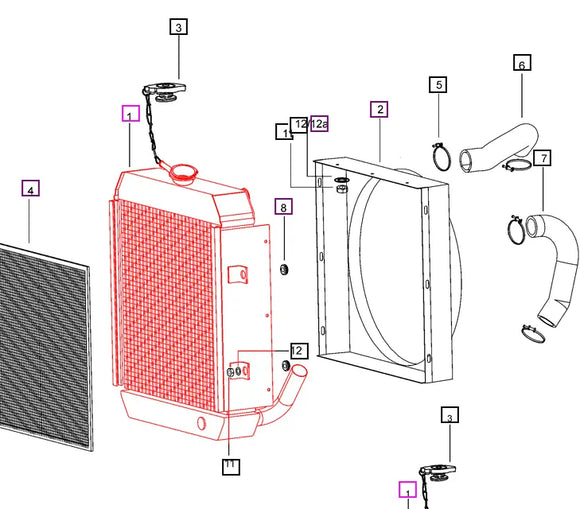 3
1
4
11
12
12a
2
5
6
7
8
12
11
3
1