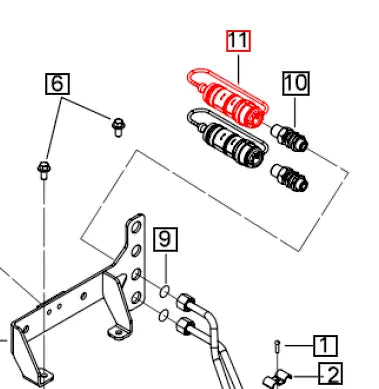 11
6
10
9
1
2