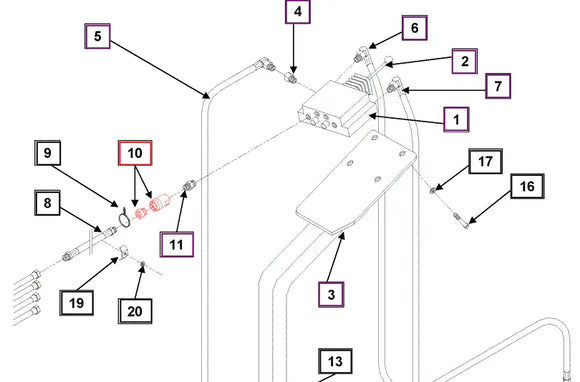 4
5
6
2
7
1
9
10
17
16
8
11
19
20
3
13