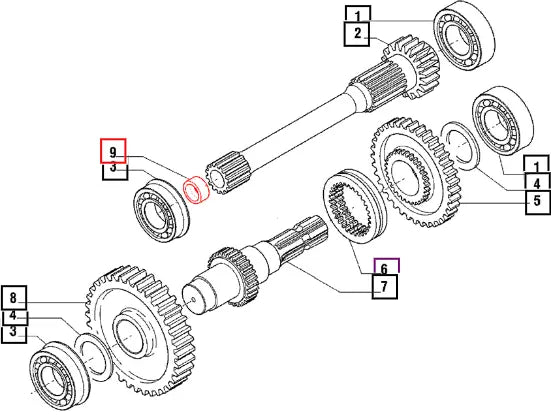 1
2
9
3
1
4
5
6
7
8
4
3