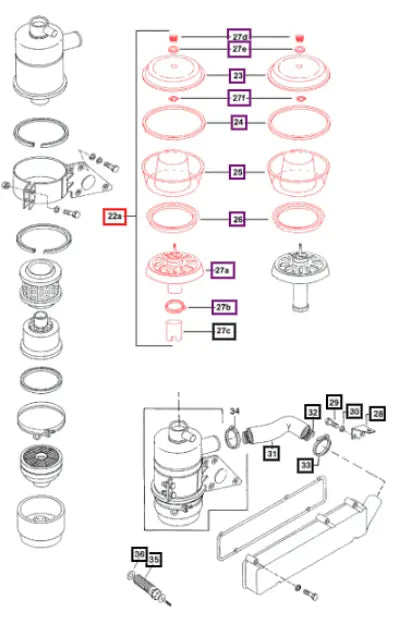 27d
27e
23
27f
24
25
22a
26
27a
27b
27c
34
32
29
30
28
31
33
36
35