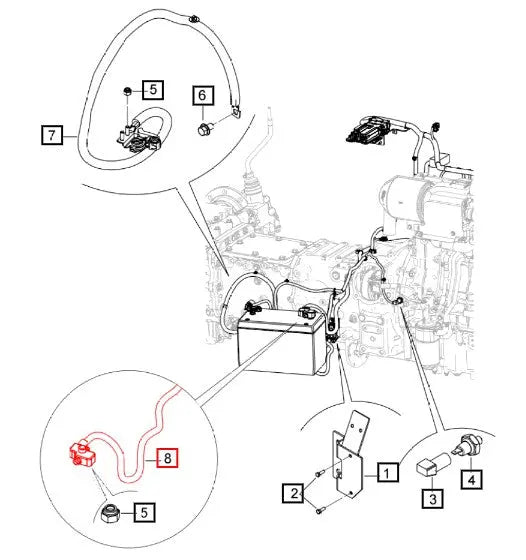 5
6
7
8
5
1
2
3
4