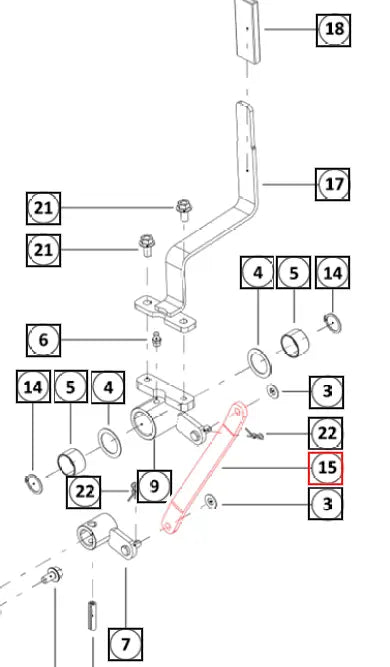 18
17
21
21
4
5
14
6
14
5
4
3
22
15
22
9
3
7