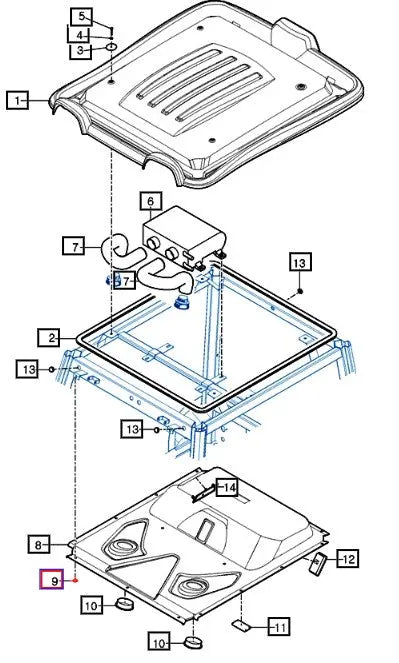 5
4
3
1
6
7
7
13
2
13
13
14
8
12
9
10
11
10