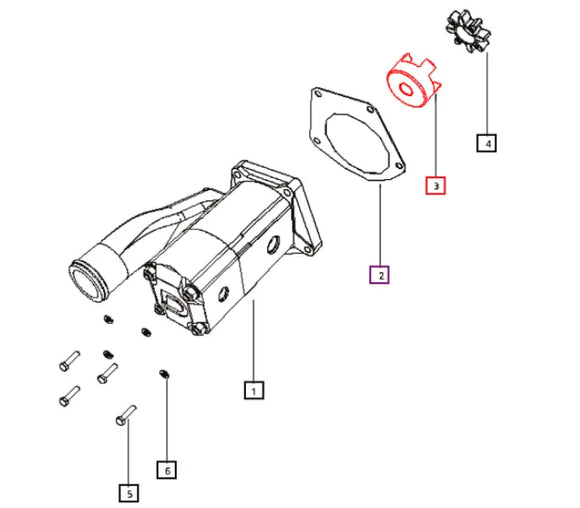 4

3

2

1

6

5