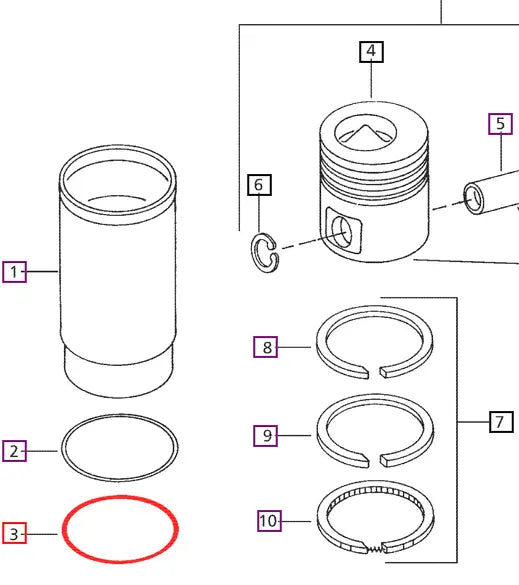 4
5
6
1
8
9
7
2
10
3