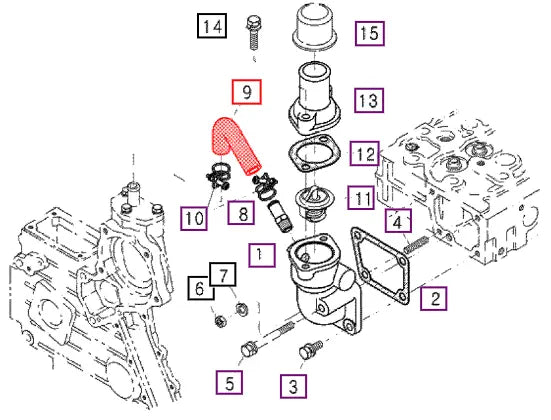 14
15
9
13
12
11
10
8
4
1
7
6
2
5
3