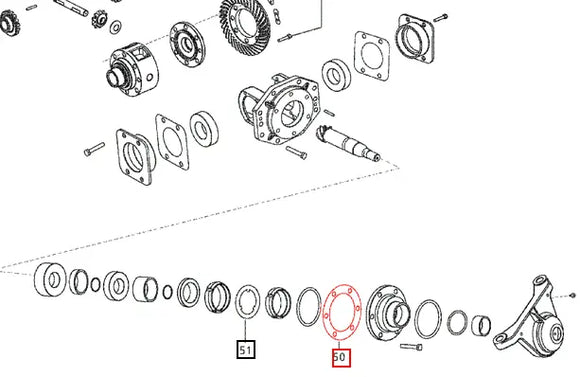 51

50