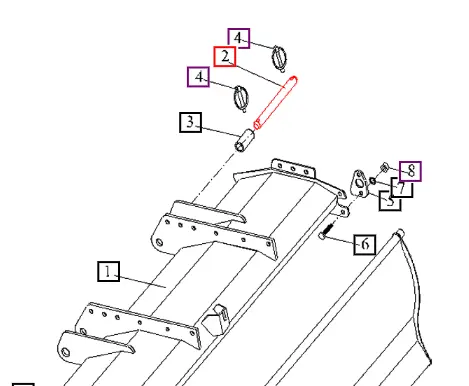 4
2
4
3
8
7
5
6
1