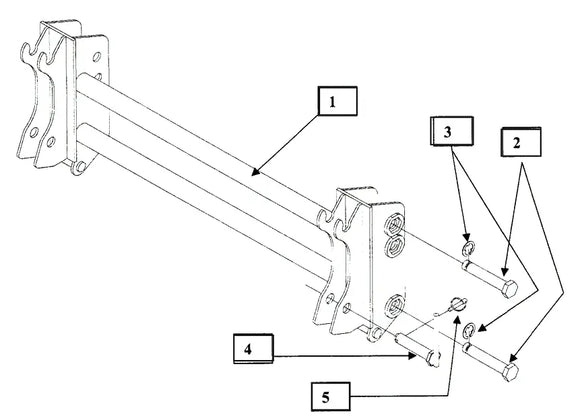 1

3

2

4

5