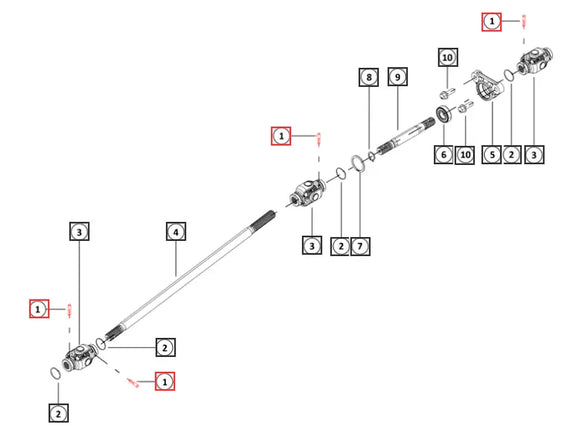 1
10
8
9
1
6
10
5
2
3
3
4
3
2
7
1
2
1
2