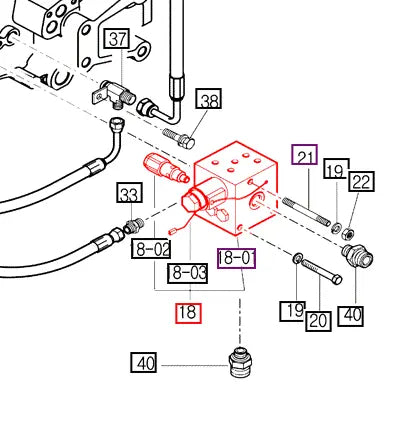 37
38
21
19
22
33
18-02
18-03
18-01
18
19
20
40
40