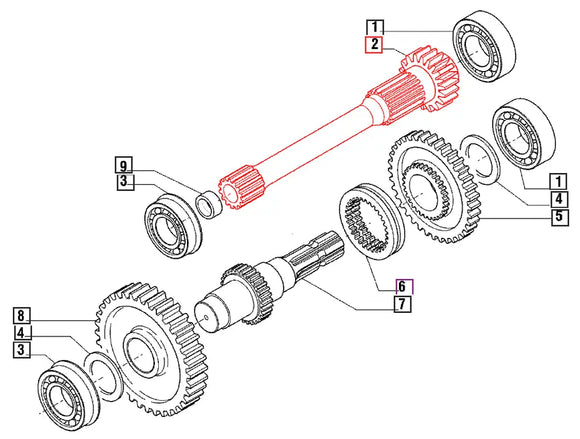 1
2
9
3
1
4
5
6
7
8
4
3