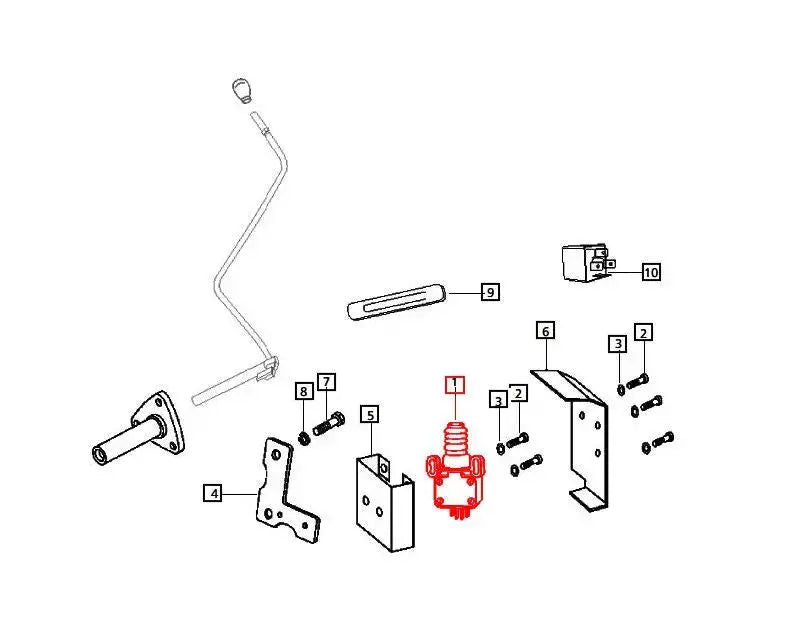 10
9
6
3
2
8
7
1
3
2
5
4