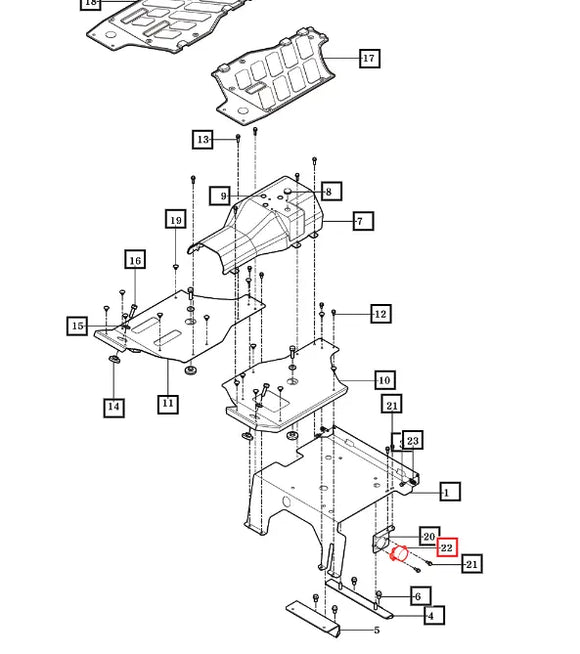 18
17
13
9
8
7
19
16
15
12
10
14
11
21
23
1
20
22
21
6
4
5