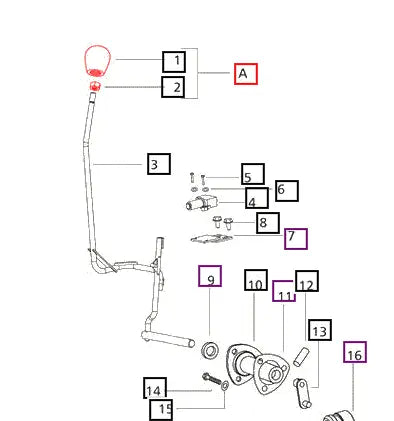 1
2
A
3
5
6
4
8
7
9
10
11
12
13
16
14
15