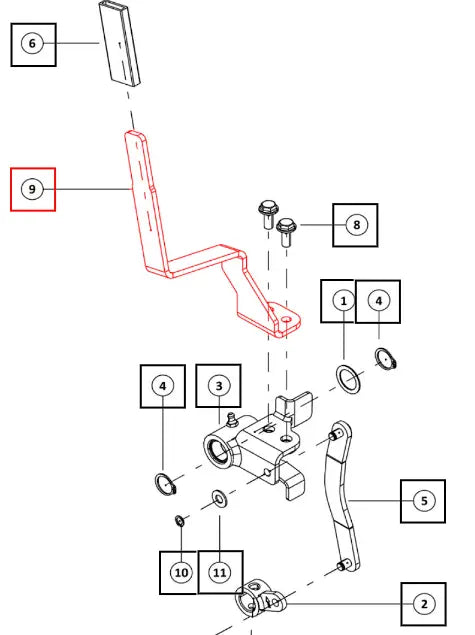 6
9
8
1
4
4
3
5
10
11
2