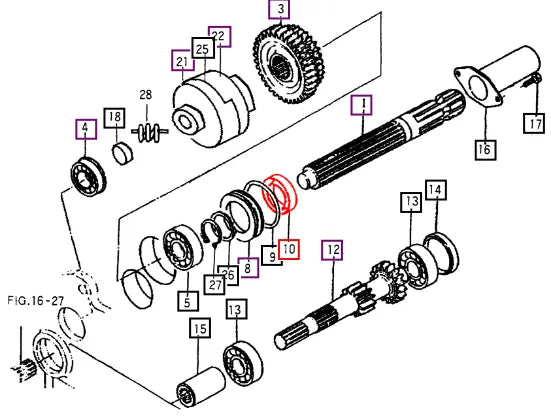 3
22
25
21
28
18
4
1
17
16
14
13
10
9
8
26
27
5
12
FIG.16-27
13
15